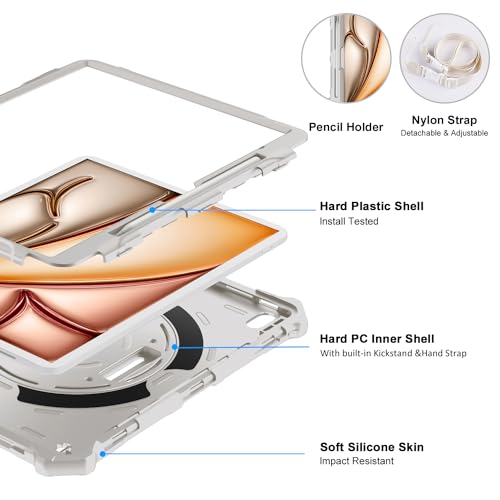 Pencil Holder

Nylon Strap
Detachable & Adjustable

Hard Plastic Shell
Install Tested

Hard PC Inner Shell
With built-in Kickstand &Hand Strap

Soft Silicone Skin
Impact Resistant