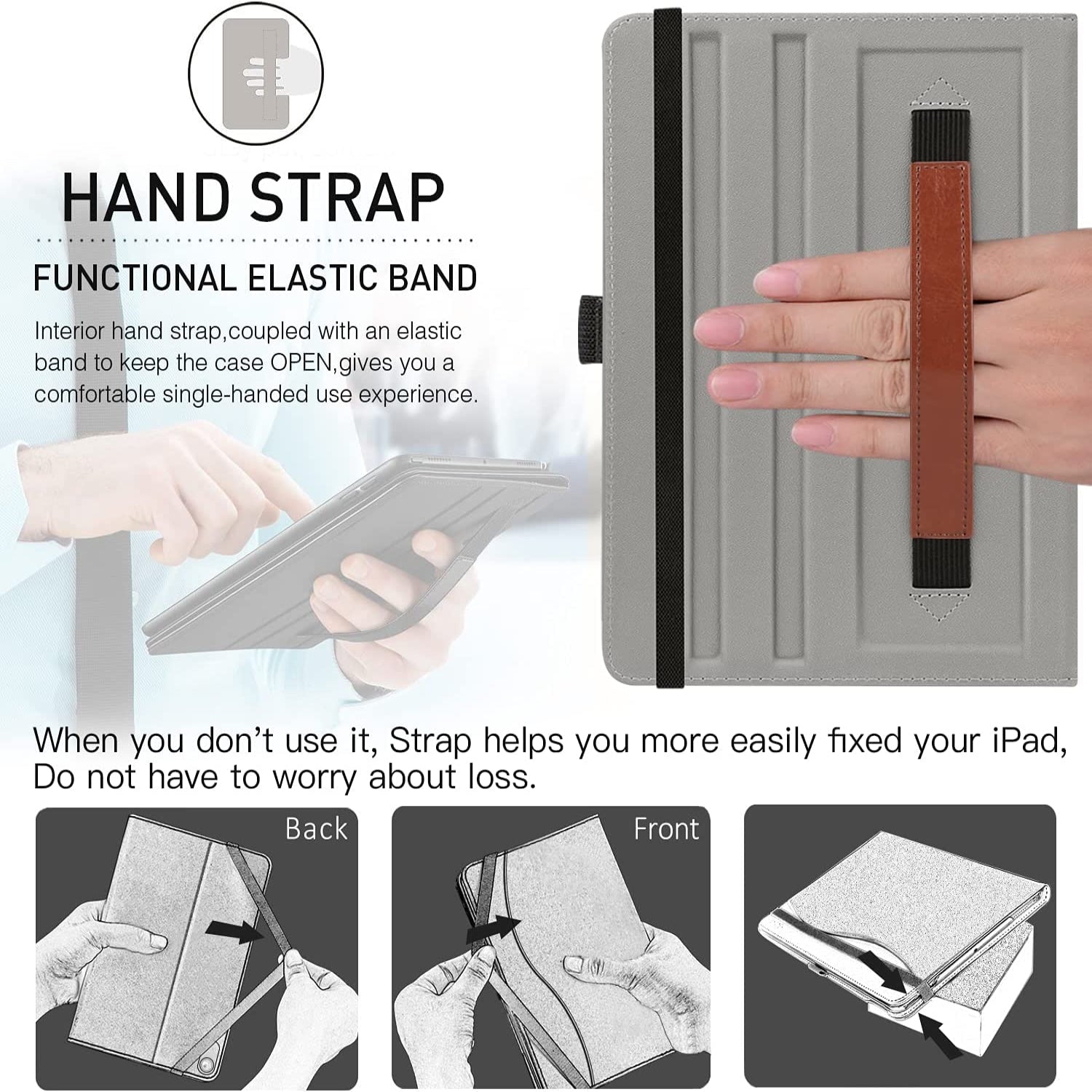 HAND STRAP

FUNCTIONAL ELASTIC BAND

Interior hand strap,coupled with an elastic band to keep the case OPEN,gives you a comfortable single-handed use experience.

When you don't use it, Strap helps you more easily fixed your iPad, Do not have to worry about loss.

Back

Front